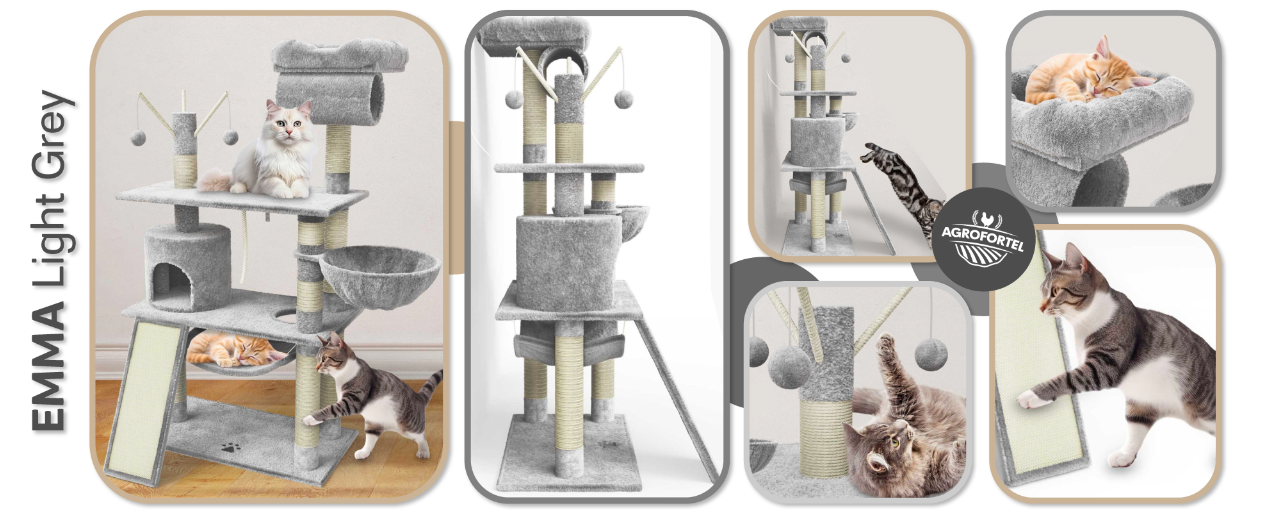 EMMA Light Grey

AGROFORTEL